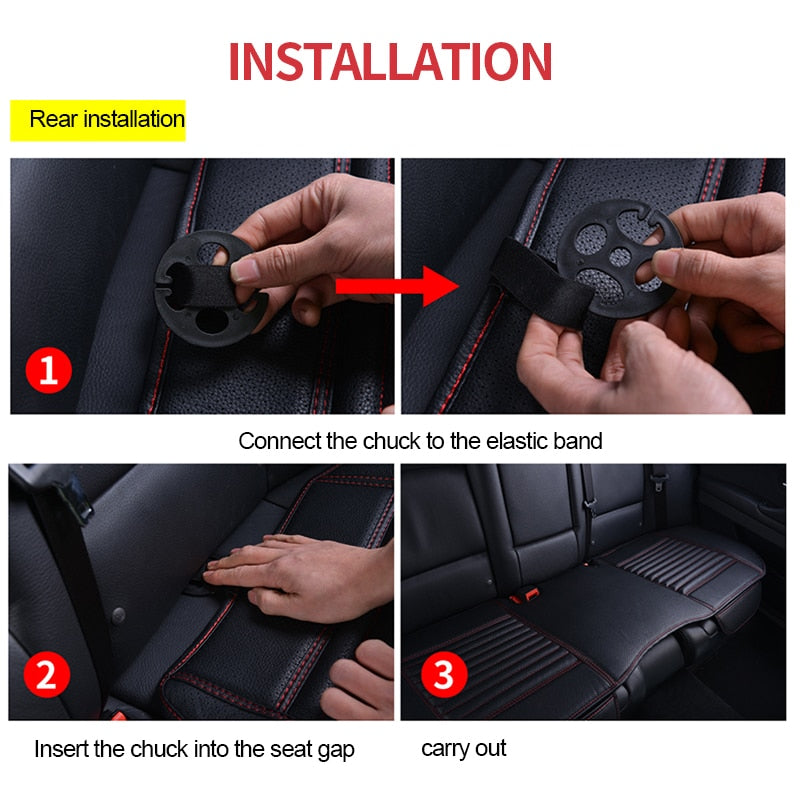 INSTALLATION

Rear installation

1

Connect the chuck to the elastic band

2

3

Insert the chuck into the seat gap

carry out